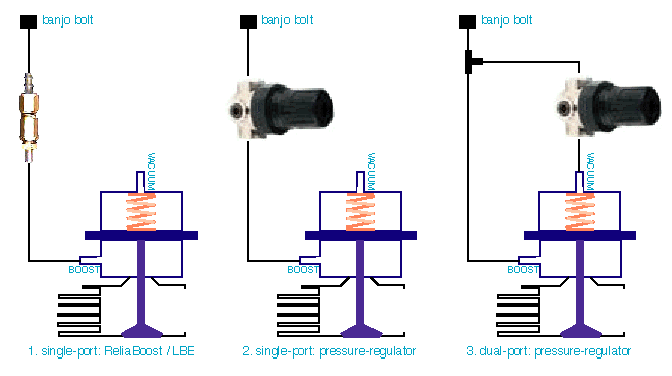 banjo bolt

VACUUM

BOOST

1. single-port: ReliaBoost / LBE

banjo bolt

VACUUM

BOOST

2. single-port: pressure-regulator

banjo bolt

VACUUM

BOOST

3. dual-port: pressure-regulator